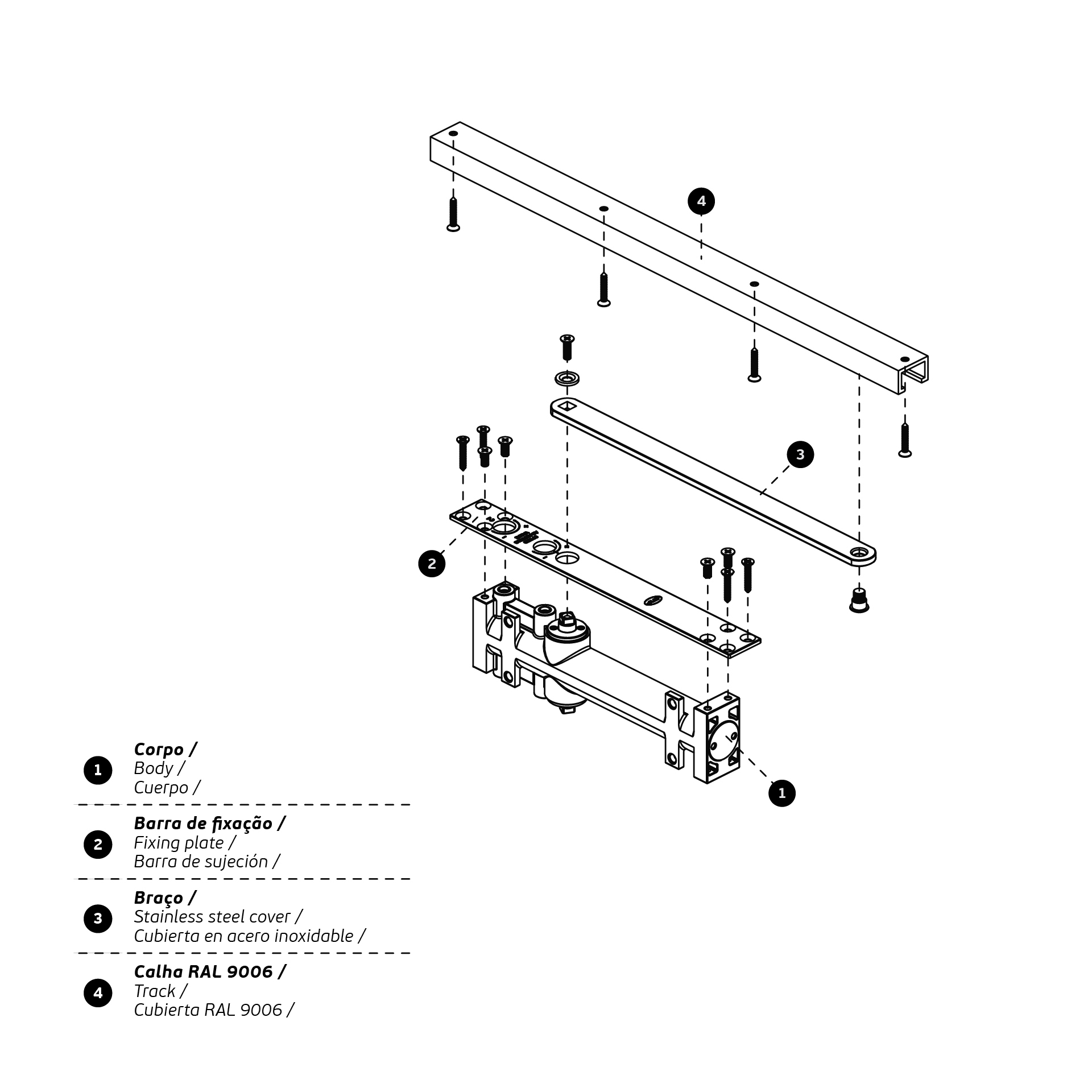 4

3

2

1

1
Corpo /
Body /
Cuerpo /

2
Barra de fixação /
Fixing plate /
Barra de sujeción /

3
Braço /
Stainless steel cover /
Cubierta en acero inoxidable /

4
Calha RAL 9006 /
Track /
Cubierta RAL 9006 /